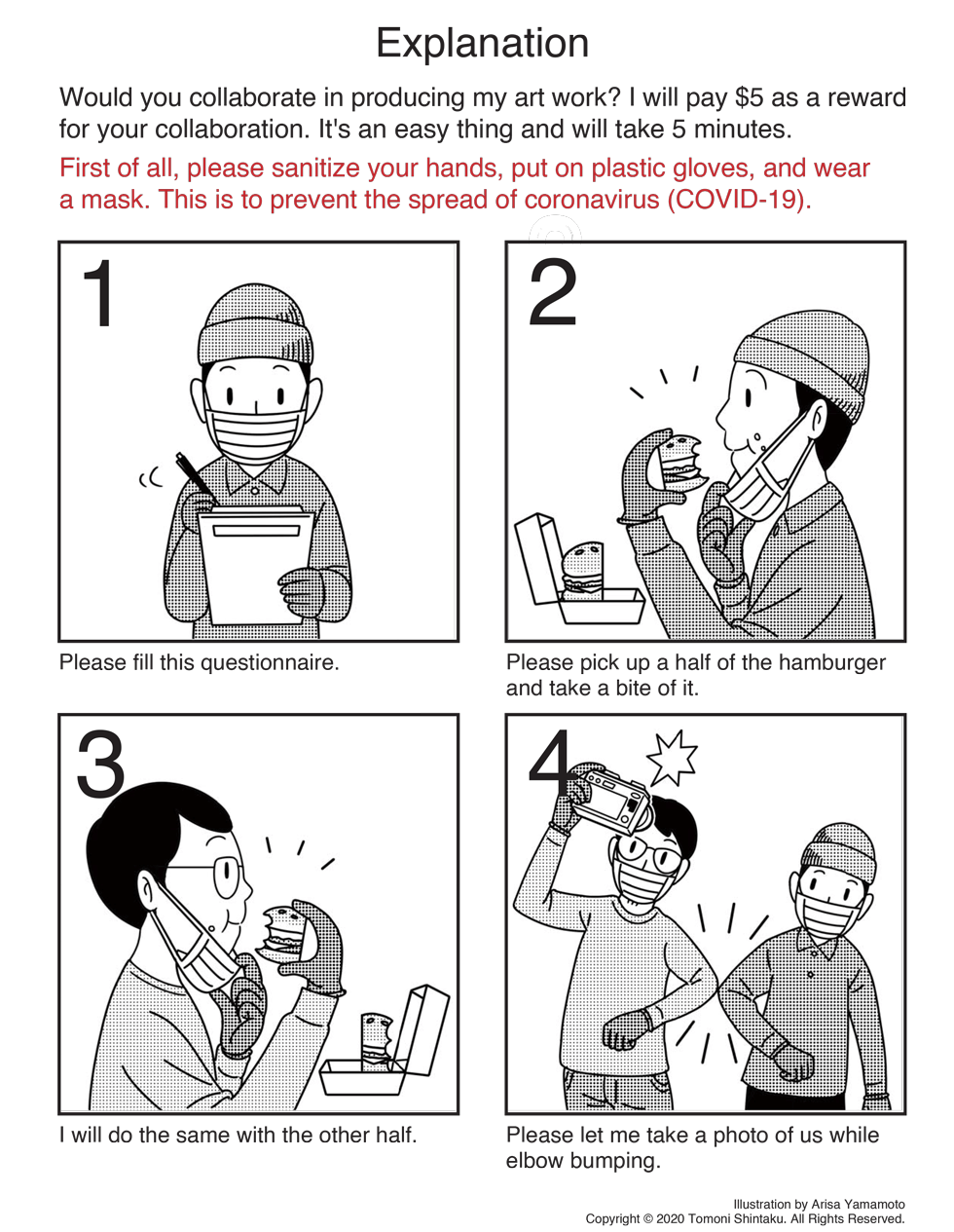 Explanation

Would you collaborate in producing my art work? I will pay $5 as a reward for your collaboration. It's an easy thing and will take 5 minutes.

First of all, please sanitize your hands, put on plastic gloves, and wear a mask. This is to prevent the spread of coronavirus (COVID-19).

1

Please fill this questionnaire.

2

Please pick up a half of the hamburger and take a bite of it.

3

I will do the same with the other half.

4

Please let me take a photo of us while elbow bumping.

Illustration by Arisa Yamamoto
Copyright © 2020 Tomoni Shintaku. All Rights Reserved.